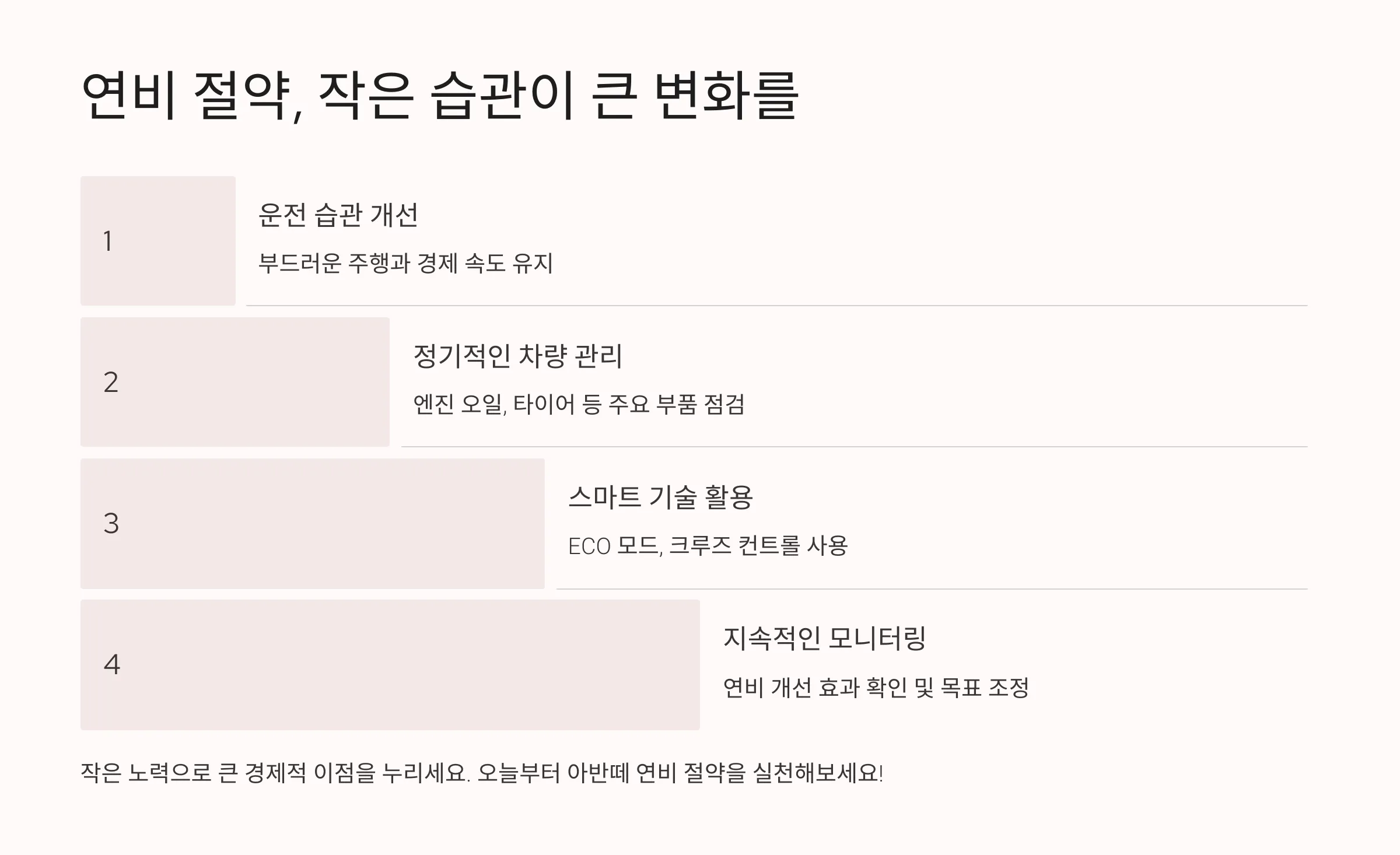 연비 절약, 작은 습관이 큰 변화를

1

운전 습관 개선

부드러운 주행과 경제 속도 유지

2

정기적인 차량 관리

엔진 오일, 타이어 등 주요 부품 점검

3

스마트 기술 활용

ECO 모드, 크루즈 컨트롤 사용

4

지속적인 모니터링

연비 개선 효과 확인 및 목표 조정

작은 노력으로 큰 경제적 이점을 누리세요. 오늘부터 아반떼 연비 절약을 실천해보세요!