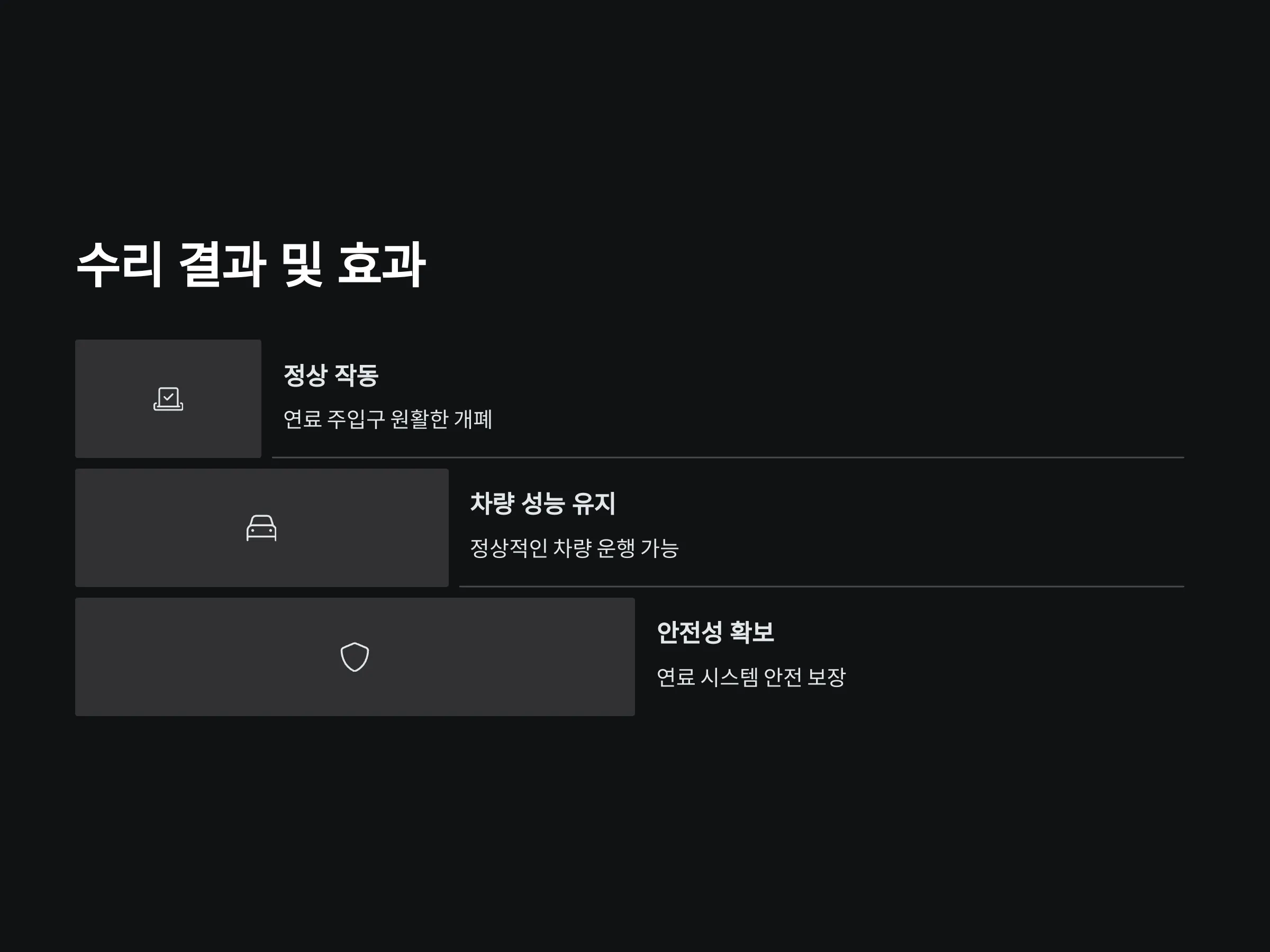 수리 결과 및 효과

정상 작동

연료 주입구 원활한 개폐

차량 성능 유지

정상적인 차량 운행 가능

안전성 확보

연료 시스템 안전 보장