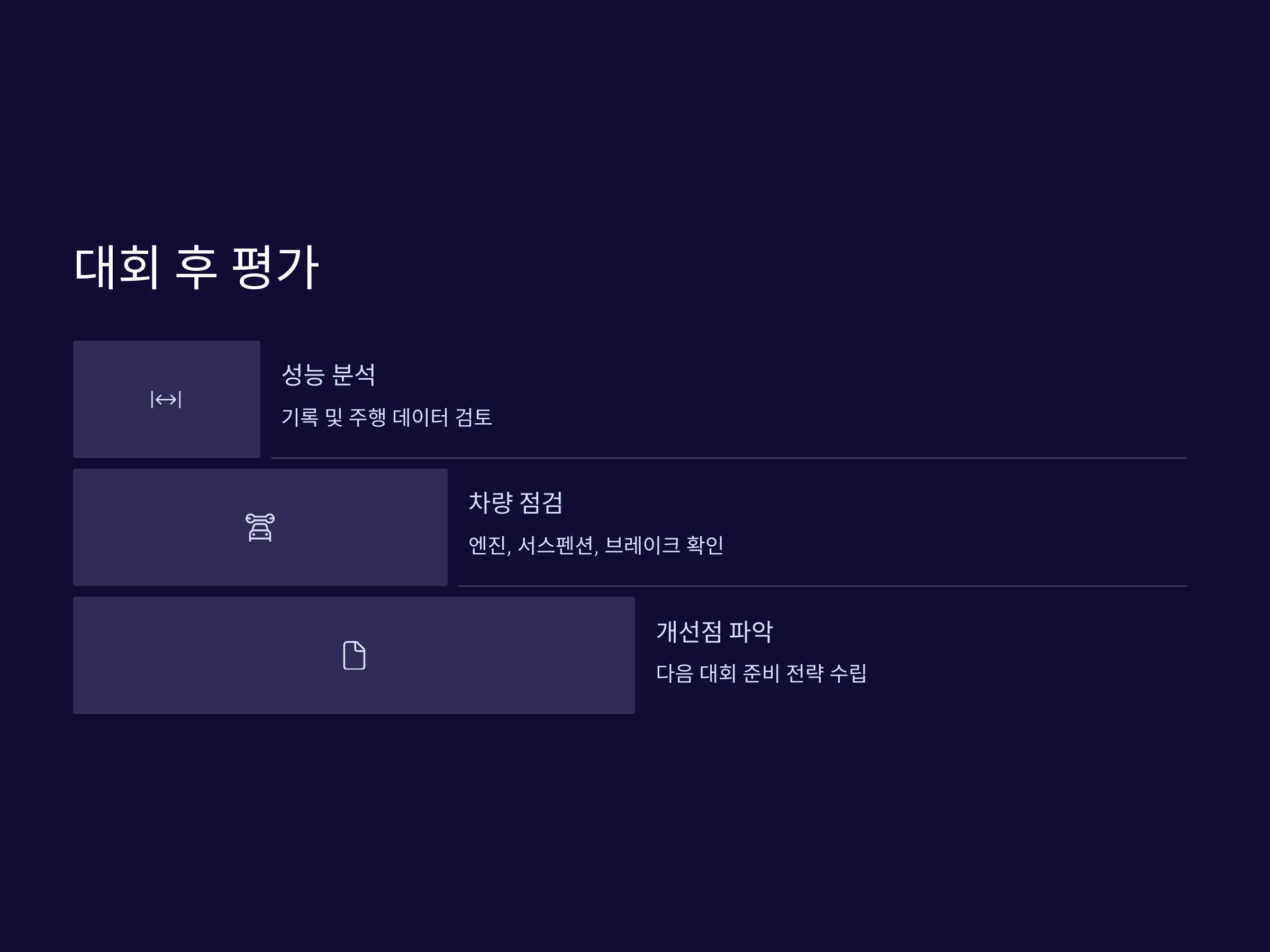 대회 후 평가

성능 분석

기록 및 주행 데이터 검토

차량 점검

엔진, 서스펜션, 브레이크 확인

개선점 파악

다음 대회 준비 전략 수립