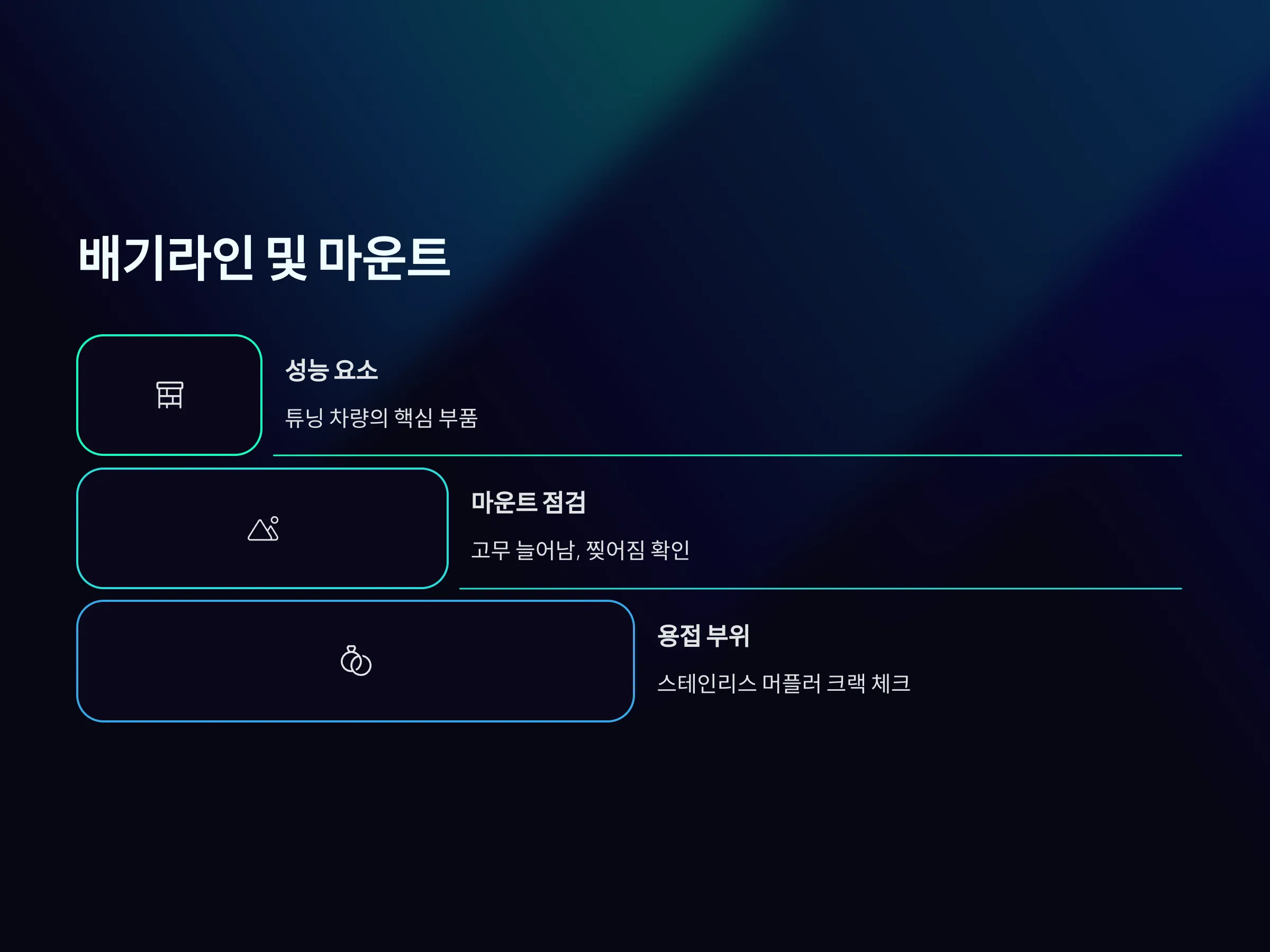 배기라인 및 마운트

성능 요소

튜닝 차량의 핵심 부품

마운트 점검

고무 늘어남, 찢어짐 확인

용접 부위

스테인리스 머플러 크랙 체크