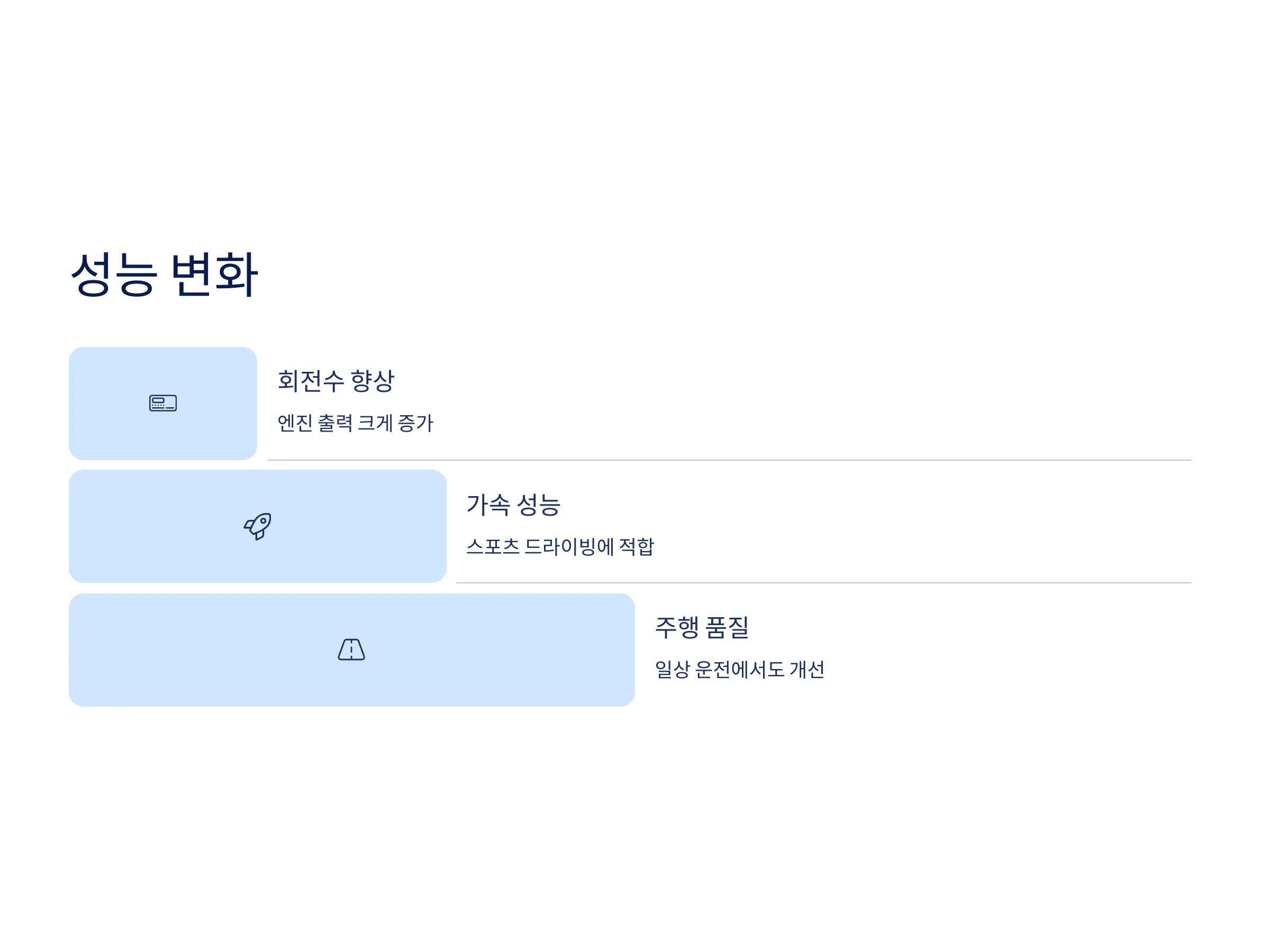 성능 변화

회전수 향상

엔진 출력 크게 증가

가속 성능

스포츠 드라이빙에 적합

주행 품질

일상 운전에서도 개선