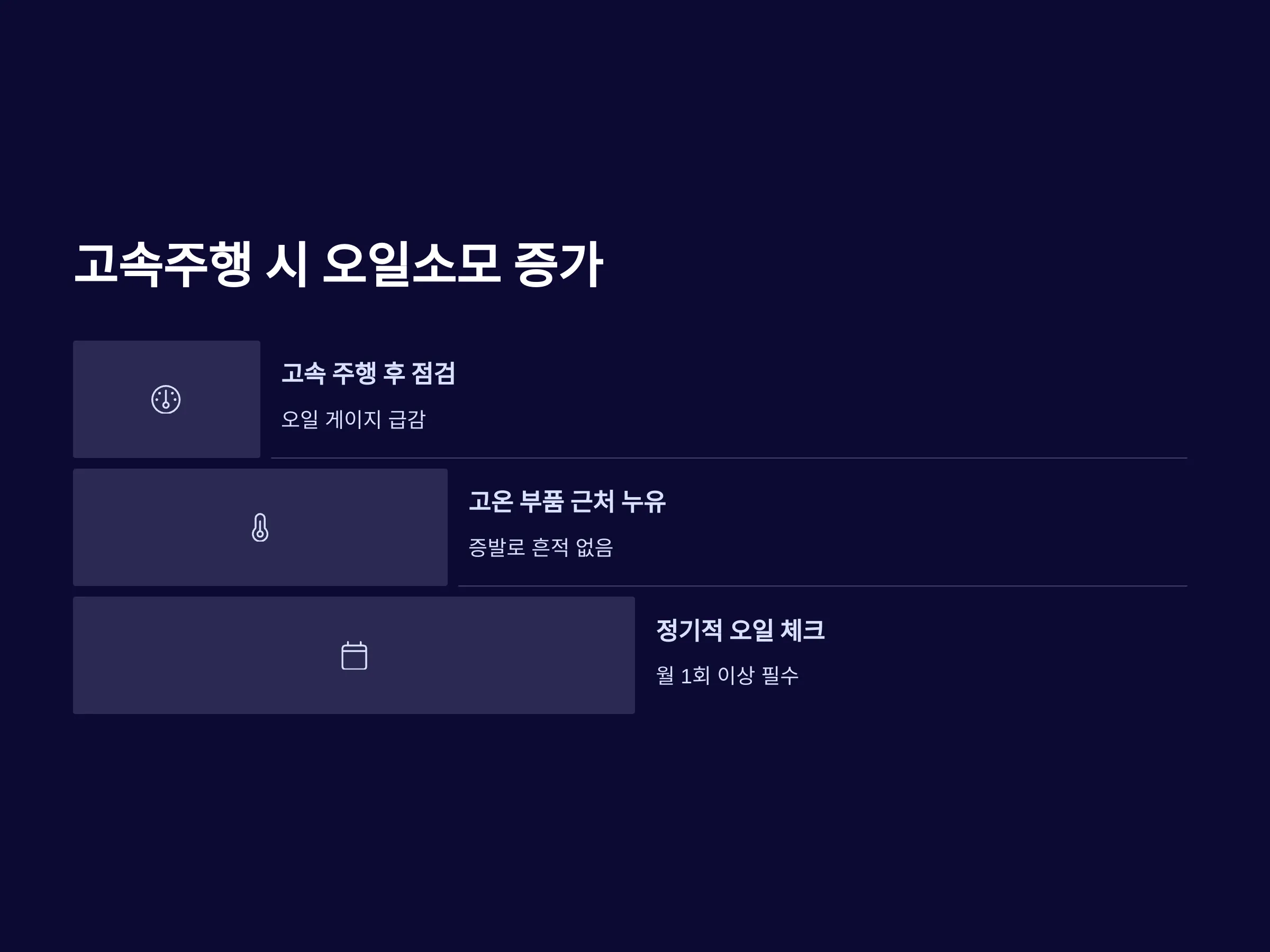 고속주행 시 오일소모 증가

고속 주행 후 점검

오일 게이지 급감

고온 부품 근처 누유

증발로 흔적 없음

정기적 오일 체크

월 1회 이상 필수