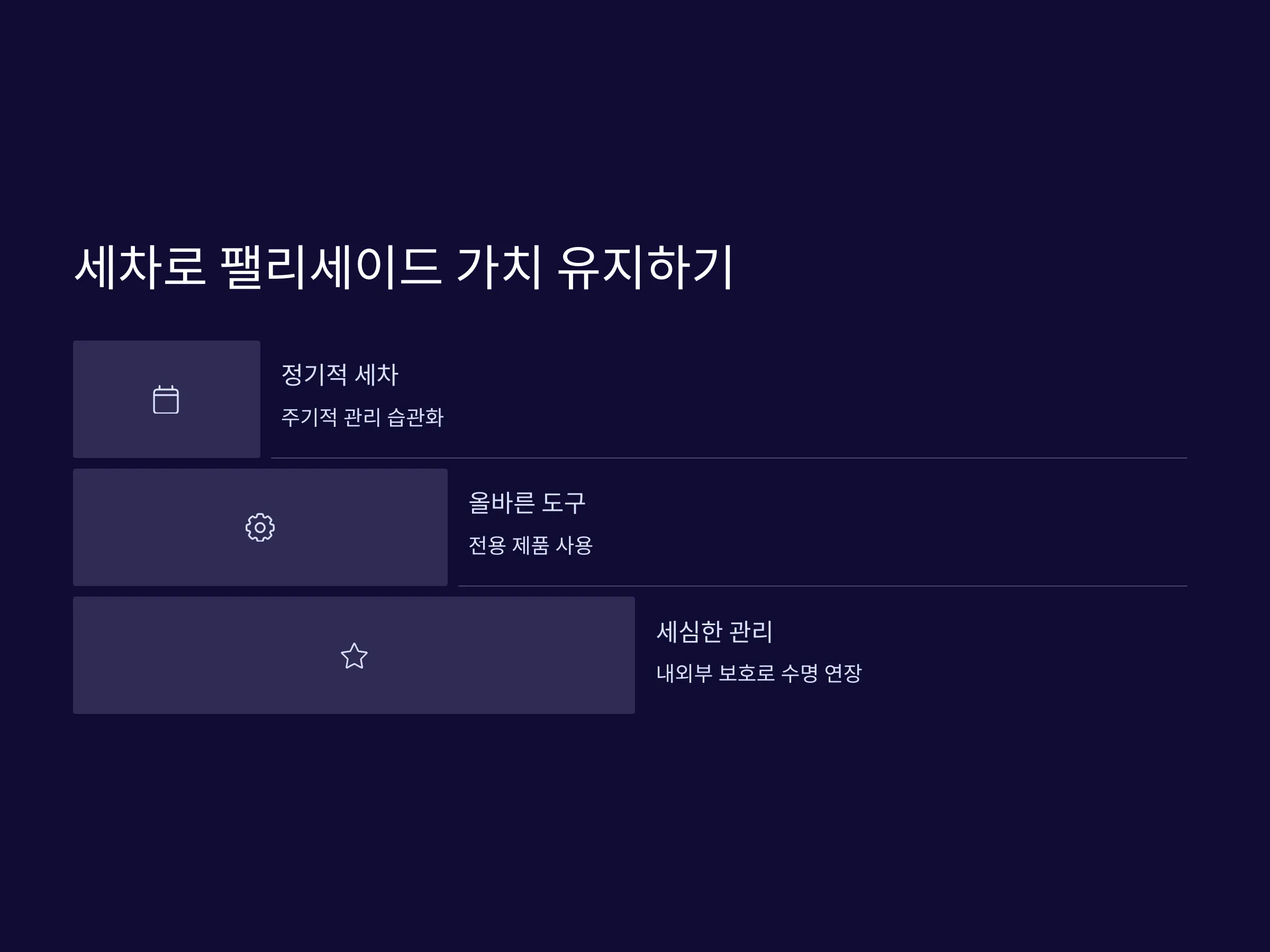 세차로 팰리세이드 가치 유지하기

정기적 세차

주기적 관리 습관화

올바른 도구

전용 제품 사용

세심한 관리

내외부 보호로 수명 연장