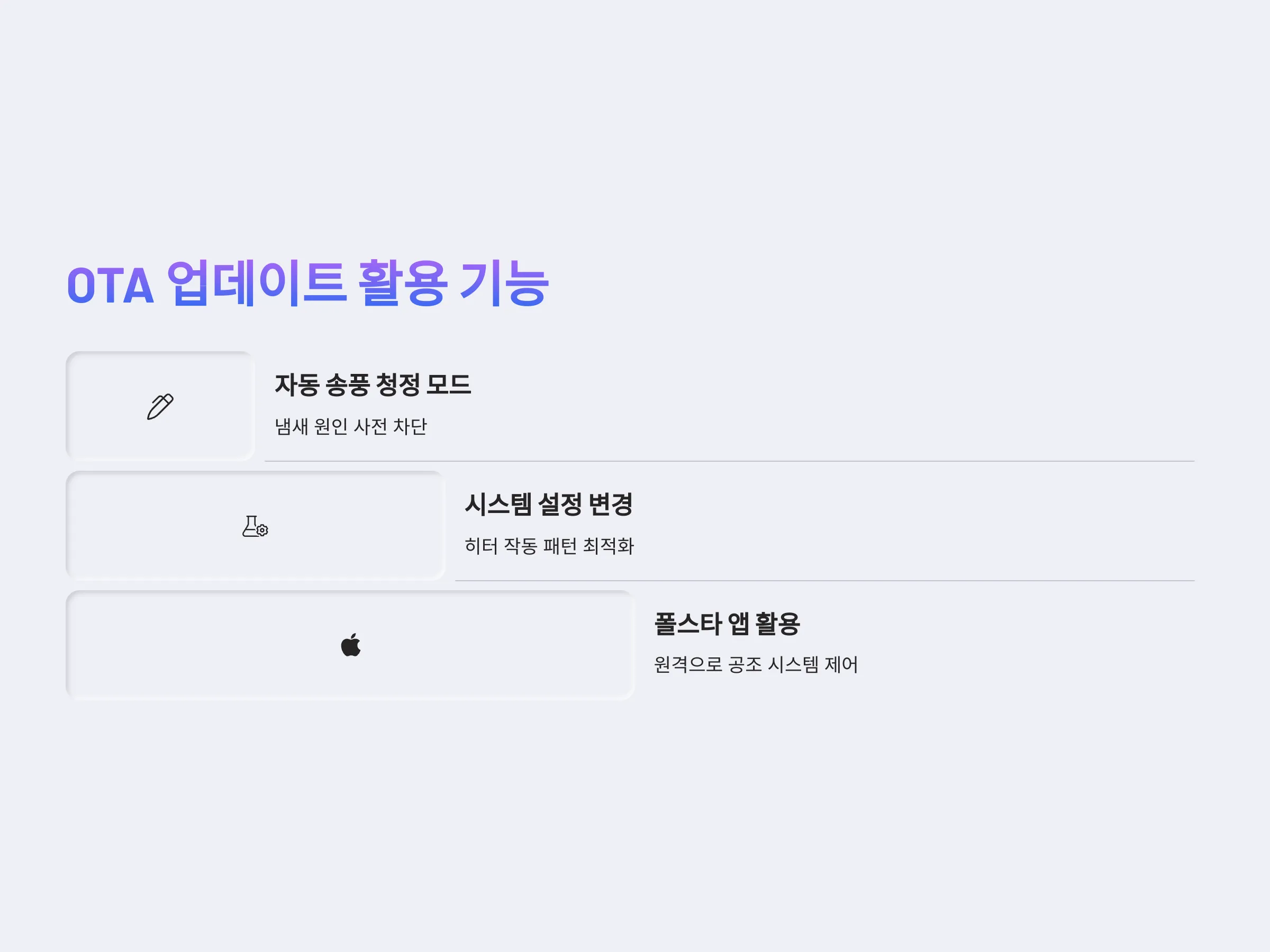 OTA 업데이트 활용 기능

자동 송풍 청정 모드

냄새 원인 사전 차단

시스템 설정 변경

히터 작동 패턴 최적화

폴스타 앱 활용

원격으로 공조 시스템 제어