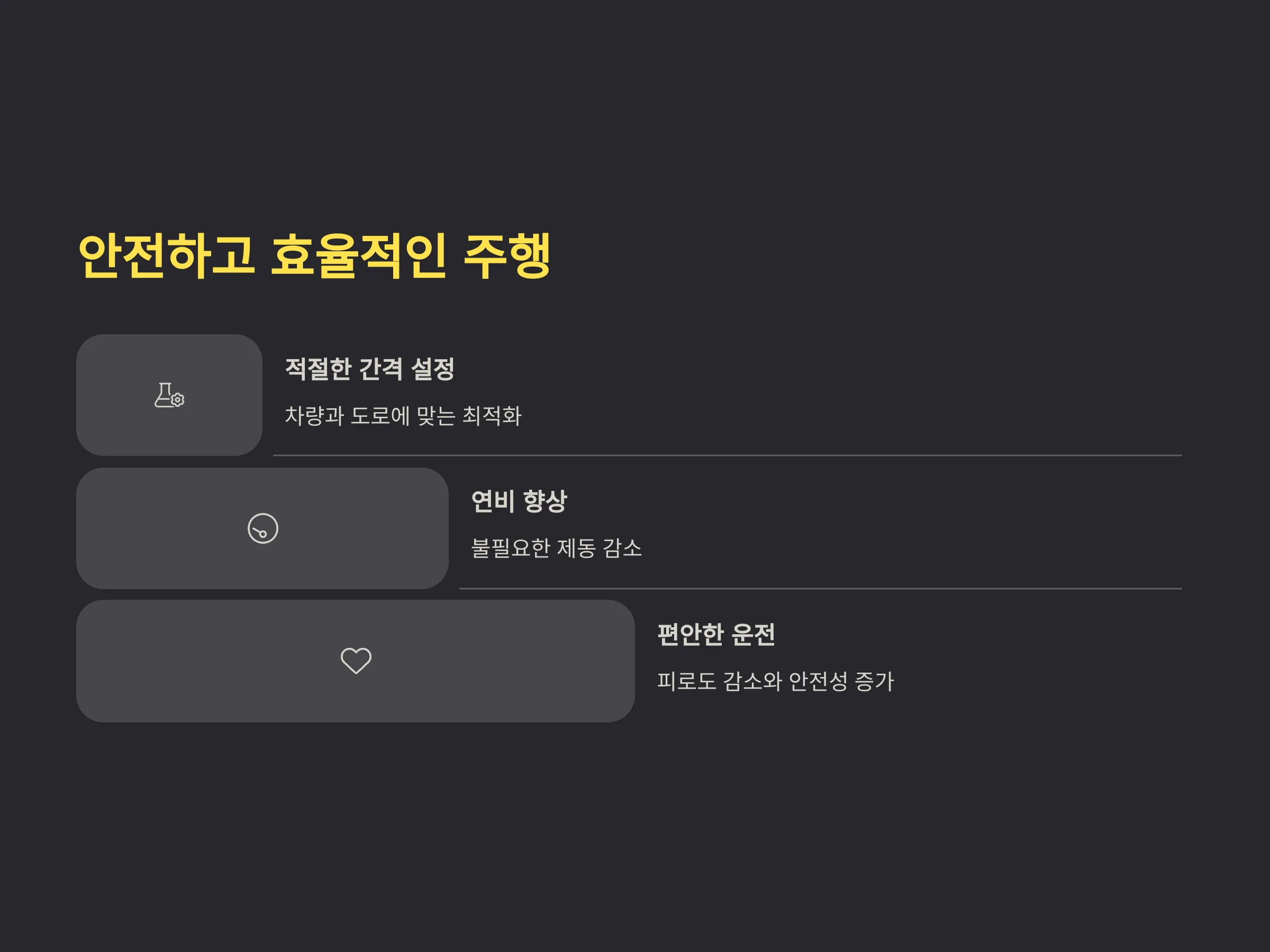 안전하고 효율적인 주행

적절한 간격 설정

차량과 도로에 맞는 최적화

연비 향상

불필요한 제동 감소

편안한 운전

피로도 감소와 안전성 증가