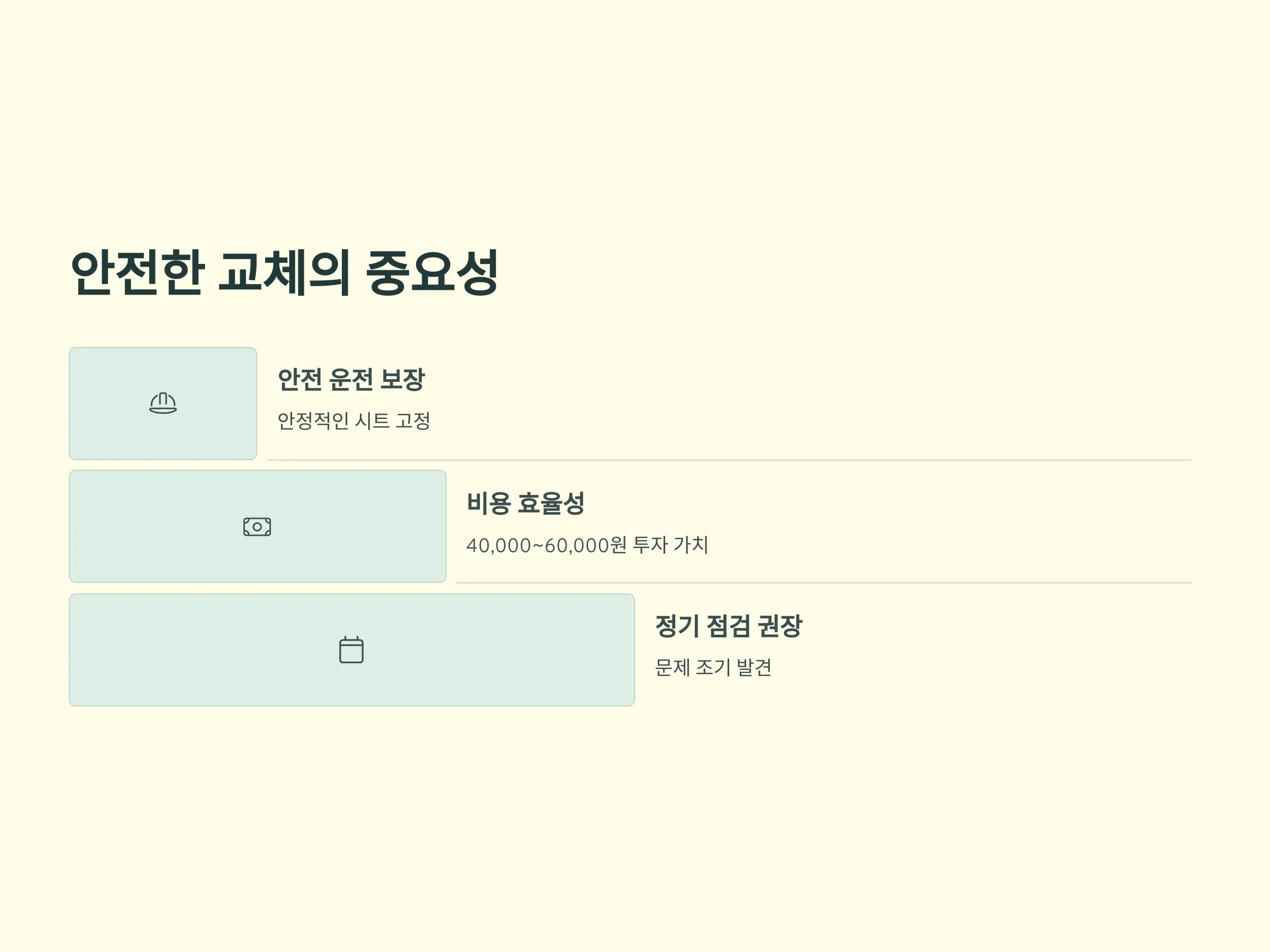 안전한 교체의 중요성

안전 운전 보장

안정적인 시트 고정

비용 효율성

40,000~60,000원 투자 가치

정기 점검 권장

문제 조기 발견