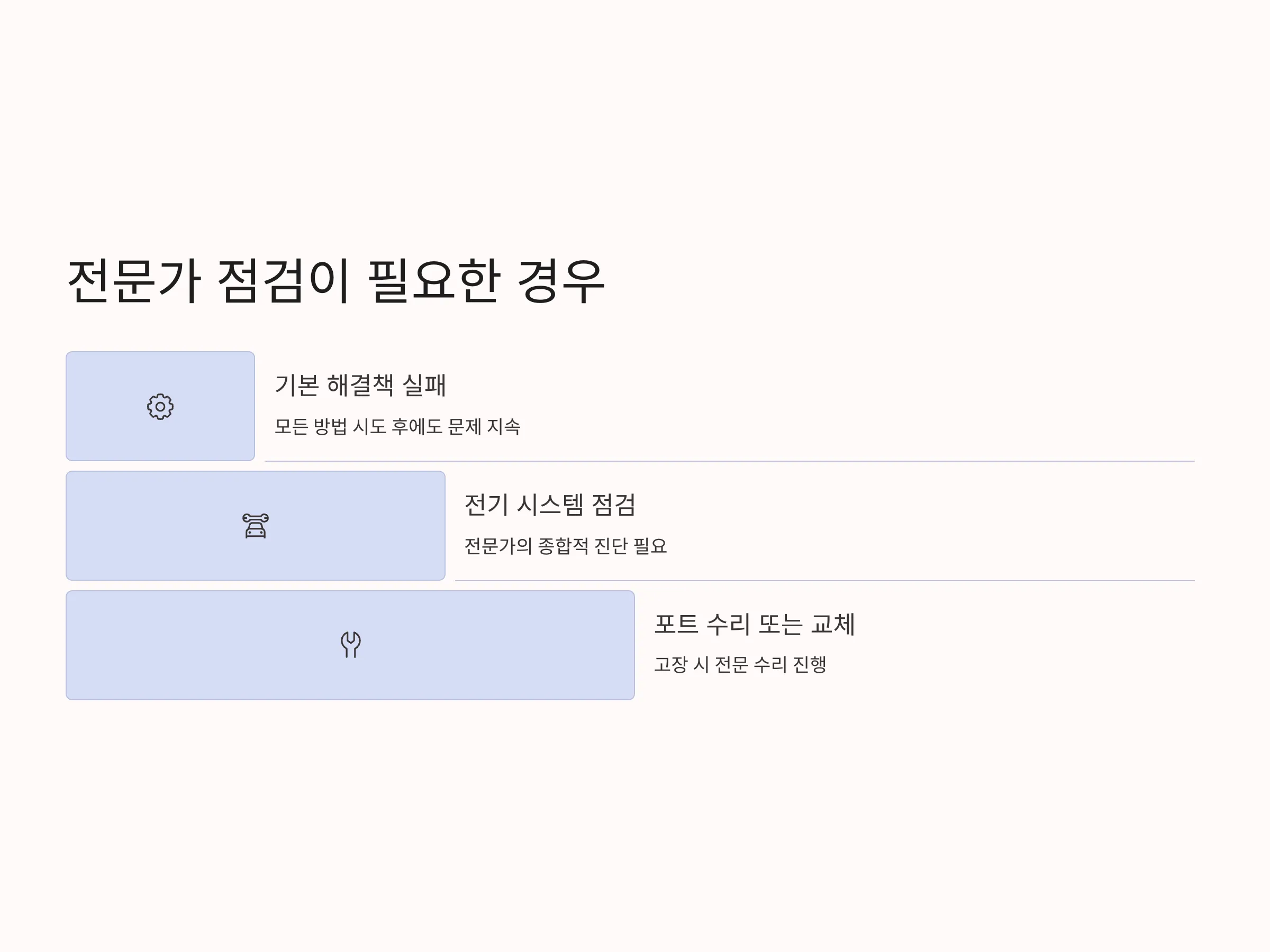 전문가 점검이 필요한 경우

기본 해결책 실패

모든 방법 시도 후에도 문제 지속

전기 시스템 점검

전문가의 종합적 진단 필요

포트 수리 또는 교체

고장 시 전문 수리 진행