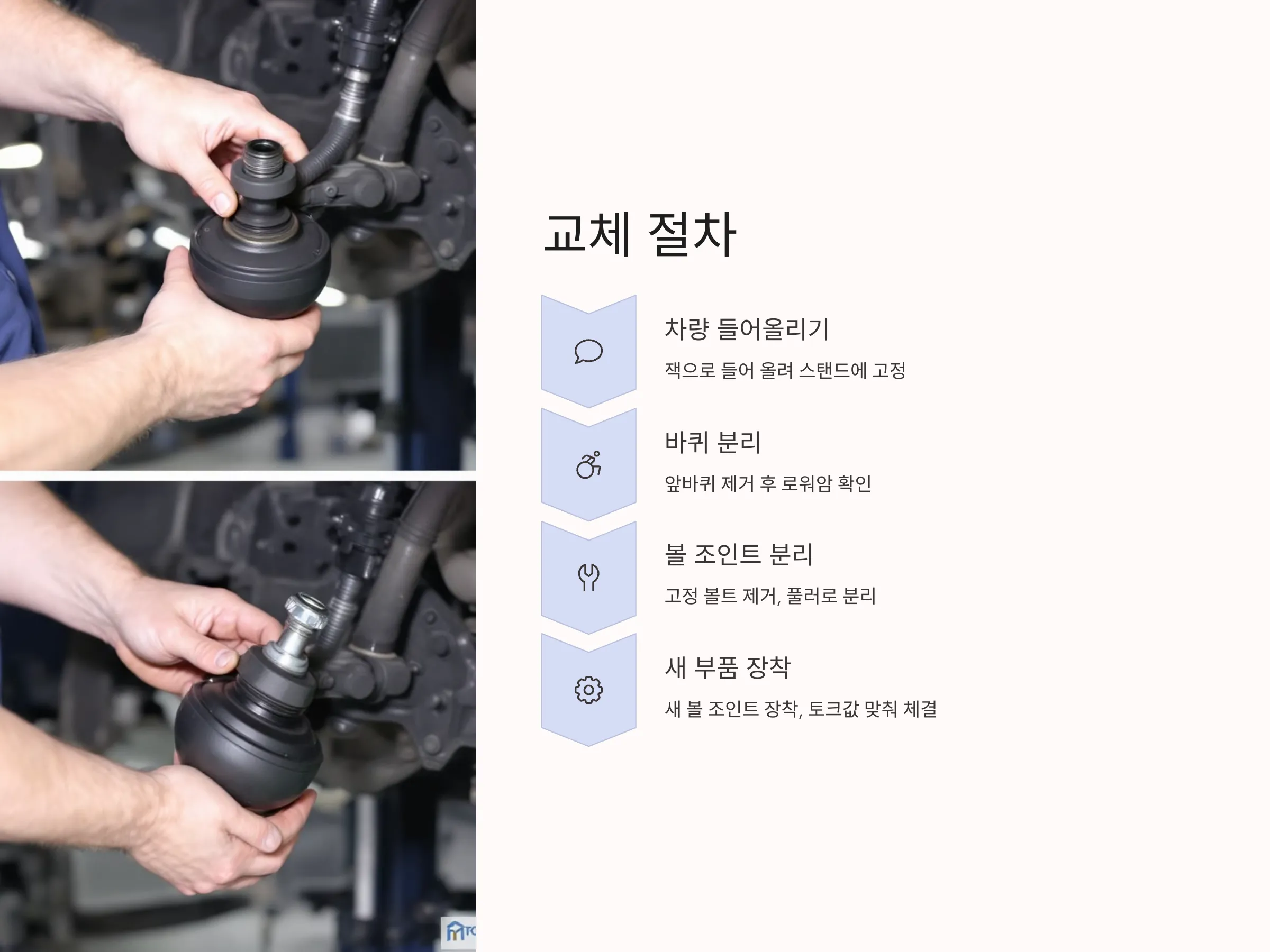 교체 절차

차량 들어올리기

잭으로 들어 올려 스탠드에 고정

바퀴 분리

앞바퀴 제거 후 로워암 확인

볼 조인트 분리

고정 볼트 제거, 풀러로 분리

새 부품 장착

새 볼 조인트 장착, 토크값 맞춰 체결